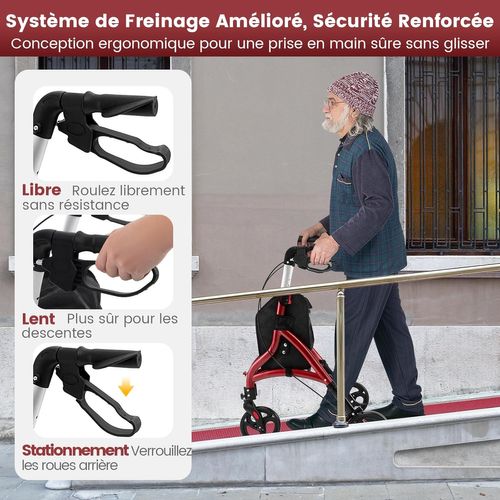 Système de Freinage Amélioré, Sécurité Renforcée
Conception ergonomique pour une prise en main sûre sans glisser

Libre Roulez librement sans résistance

Lent Plus sûr pour les descentes

Stationnement Verrouillez les roues arrière