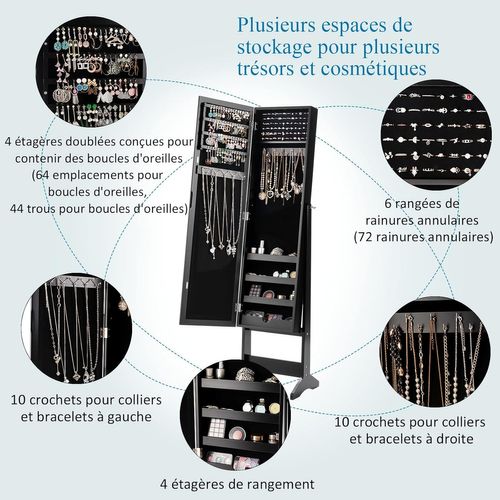 Plusieurs espaces de stockage pour plusieurs trésors et cosmétiques

4 étagères doublées conçues pour contenir des boucles d'oreilles (64 emplacements pour boucles d'oreilles, 44 trous pour boucles d'oreilles)

6 rangées de rainures annulaires (72 rainures annulaires)

10 crochets pour colliers et bracelets à gauche

10 crochets pour colliers et bracelets à droite

4 étagères de rangement