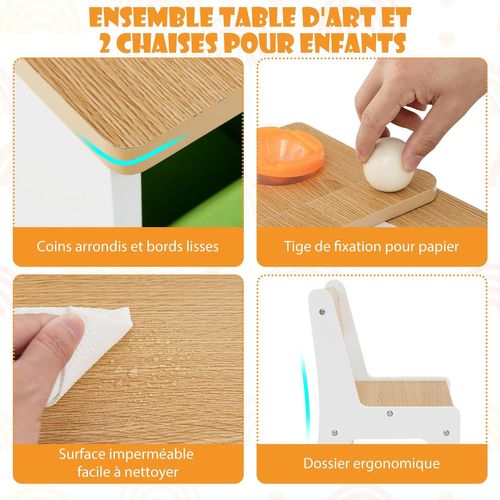 ENSEMBLE TABLE D'ART ET 2 CHAISES POUR ENFANTS

Coins arrondis et bords lisses

Tige de fixation pour papier

Surface imperméable facile à nettoyer

Dossier ergonomique