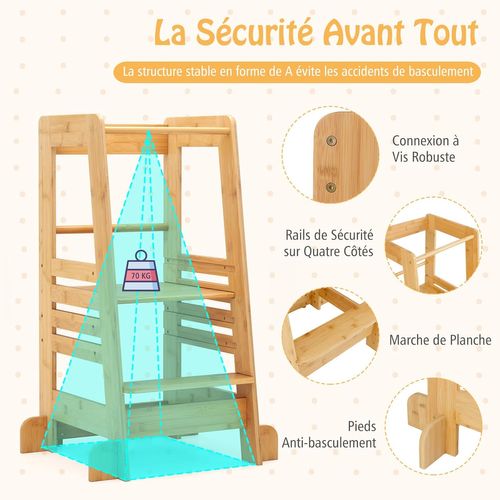 La Sécurité Avant Tout

La structure stable en forme de A évite les accidents de basculement

70 KG

Connexion à Vis Robuste

Rails de Sécurité sur Quatre Côtés

Marche de Planche

Pieds Anti-basculement