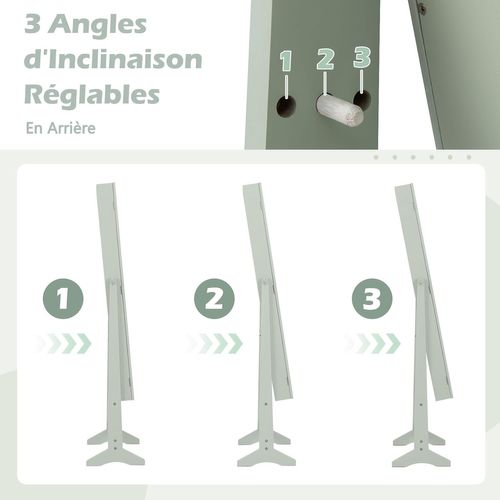 3 Angles d'Inclinaison Réglables

En Arrière

1 2 3

1

2

3