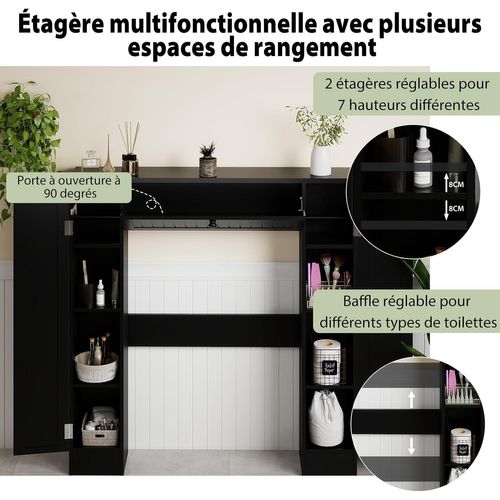 Étagère multifonctionnelle avec plusieurs espaces de rangement

2 étagères réglables pour 7 hauteurs différentes

Porte à ouverture à 90 degrés

8CM

8CM

Baffle réglable pour différents types de toilettes

Toilet Paper

Toilet Paper