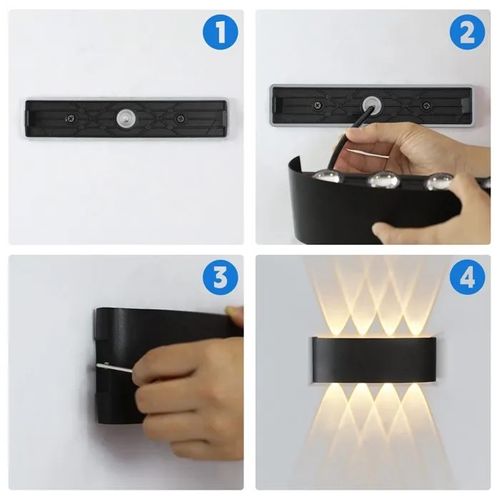 1

2

3

4