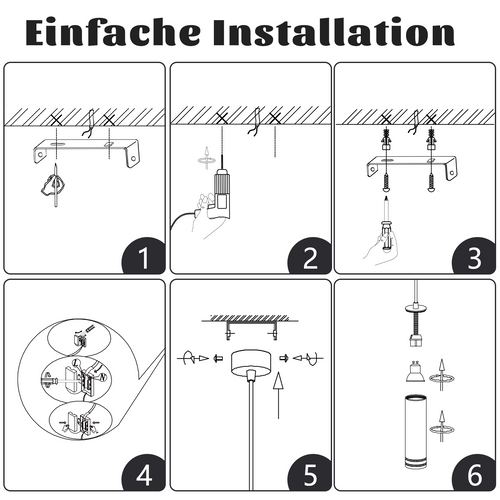 Einfache Installation

1

2

3

L

N

4

5

6