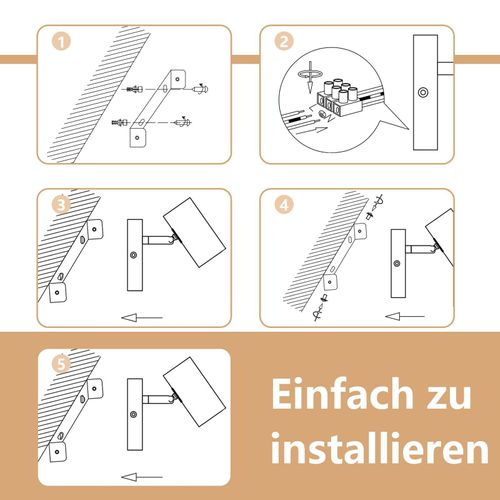 1

2

L N

3

4

5

Einfach zu installieren