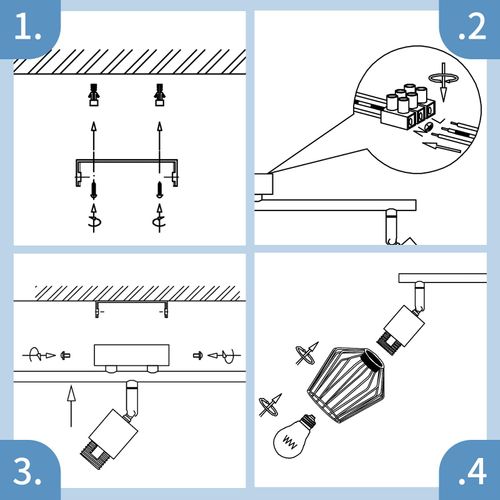 1.

.2

3.

.4