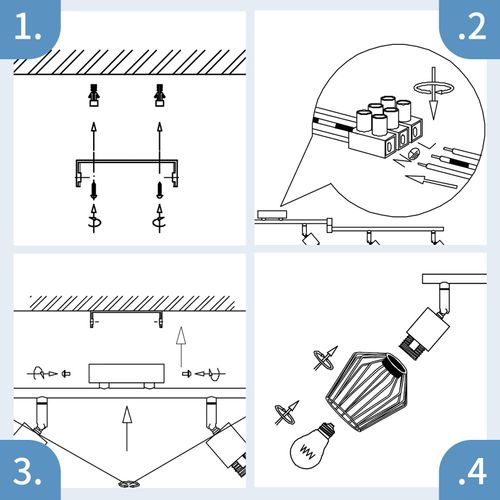 1.

.2

3.

.4