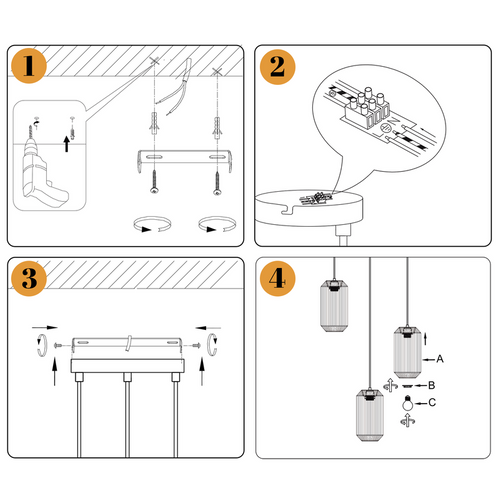 1

2

N

3

4

A

B

C