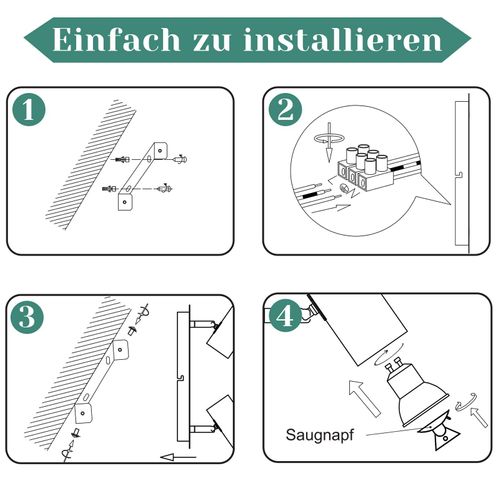 Einfach zu installieren

1

2

3

4

Saugnapf