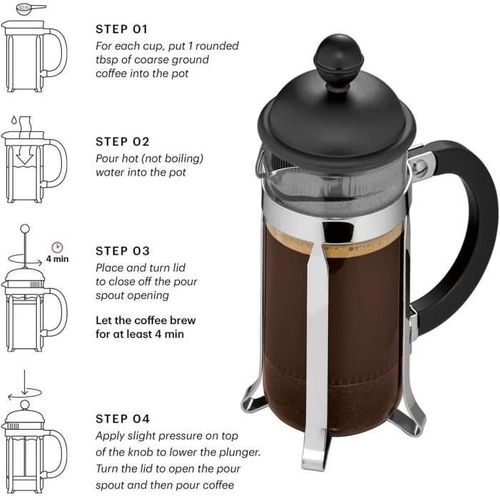 STEP 01
For each cup, put 1 rounded tbsp of coarse ground coffee into the pot

STEP 02
Pour hot (not boiling) water into the pot

4 min

STEP 03
Place and turn lid to close off the pour spout opening

Let the coffee brew for at least 4 min

STEP 04
Apply slight pressure on top of the knob to lower the plunger. Turn the lid to open the pour spout and then pour coffee