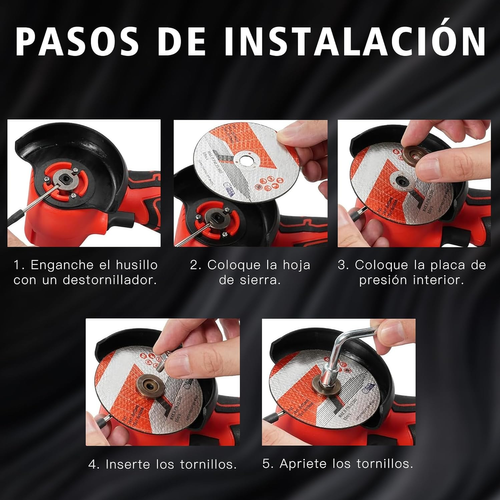 PASOS DE INSTALACIÓN

1. Enganche el husillo con un destornillador.

2. Coloque la hoja de sierra.

3. Coloque la placa de presión interior.

4. Inserte los tornillos.

5. Apriete los tornillos.