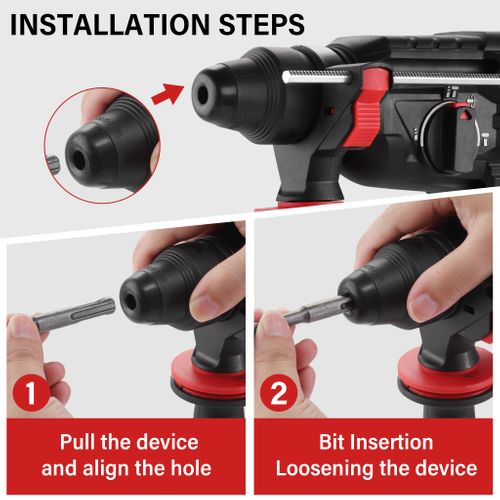 INSTALLATION STEPS

1

Pull the device and align the hole

2

Bit Insertion Loosening the device