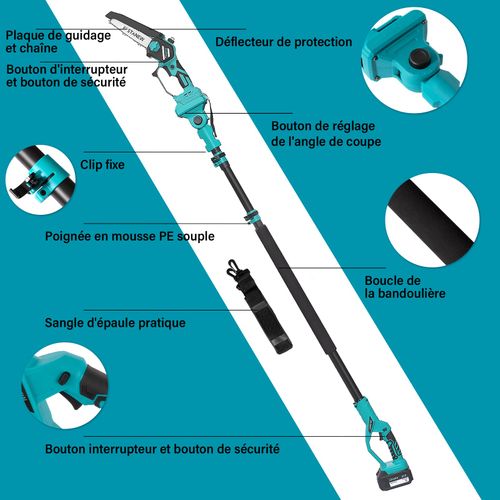 Plaque de guidage et chaîne

STANEW

Déflecteur de protection

Bouton d'interrupteur et bouton de sécurité

Bouton de réglage de l'angle de coupe

Clip fixe

Poignée en mousse PE souple

Boucle de la bandoulière

Sangle d'épaule pratique

Bouton interrupteur et bouton de sécurité