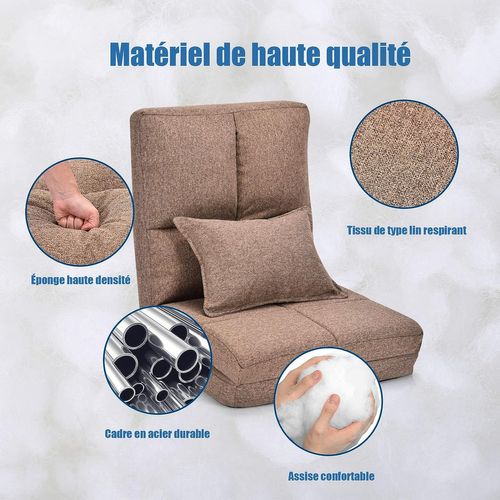 Matériel de haute qualité

Tissu de type lin respirant

Éponge haute densité

Cadre en acier durable

Assise confortable