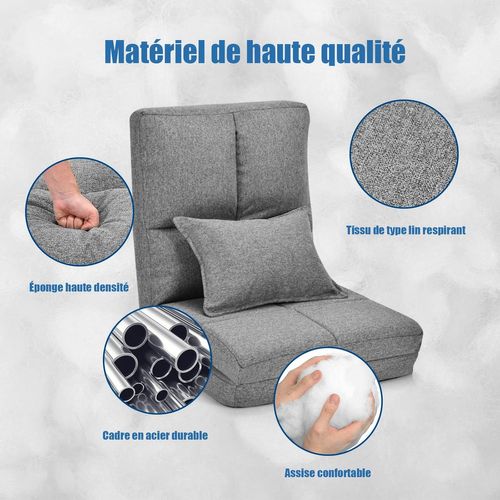 Matériel de haute qualité

Tissu de type lin respirant

Éponge haute densité

Cadre en acier durable

Assise confortable