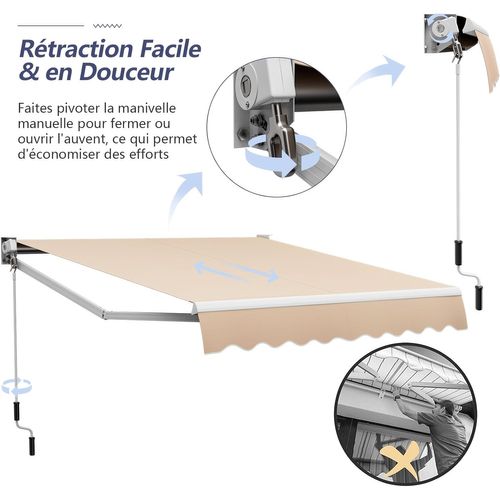 Rétraction Facile & en Douceur

Faites pivoter la manivelle manuelle pour fermer ou ouvrir l'auvent, ce qui permet d'économiser des efforts