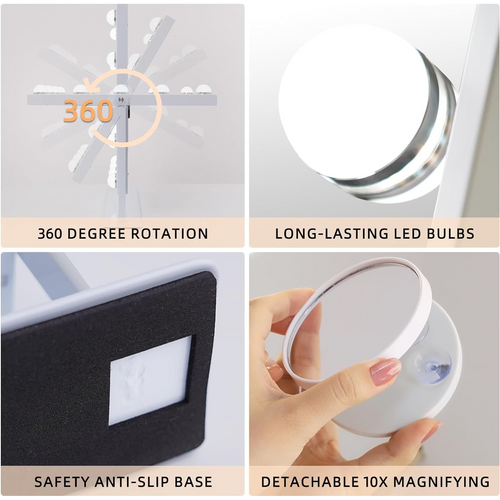 360

360 DEGREE ROTATION

LONG-LASTING LED BULBS

SAFETY ANTI-SLIP BASE

DETACHABLE 10X MAGNIFYING