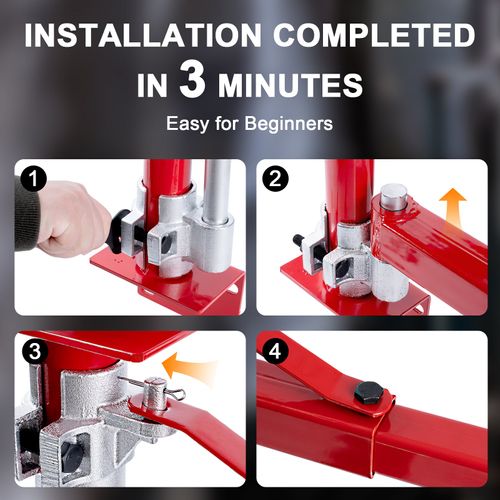 INSTALLATION COMPLETED IN 3 MINUTES

Easy for Beginners

1

2

3

4