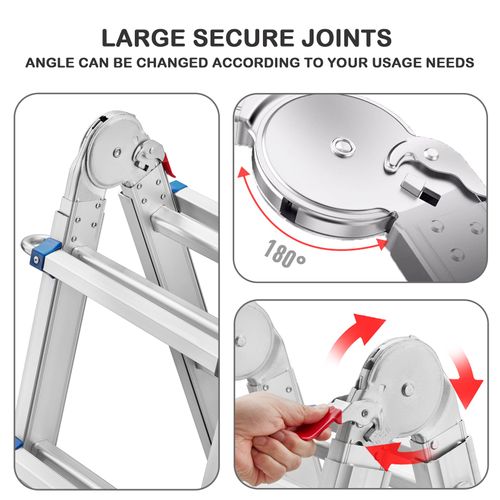 LARGE SECURE JOINTS
ANGLE CAN BE CHANGED ACCORDING TO YOUR USAGE NEEDS

180°