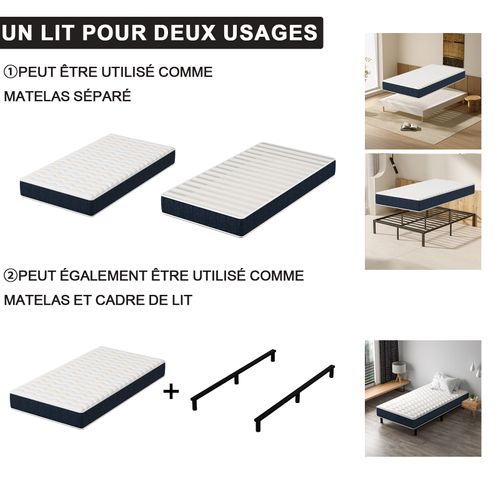 UN LIT POUR DEUX USAGES

①PEUT ÊTRE UTILISÉ COMME MATELAS SÉPARÉ

②PEUT ÉGALEMENT ÊTRE UTILISÉ COMME MATELAS ET CADRE DE LIT

+