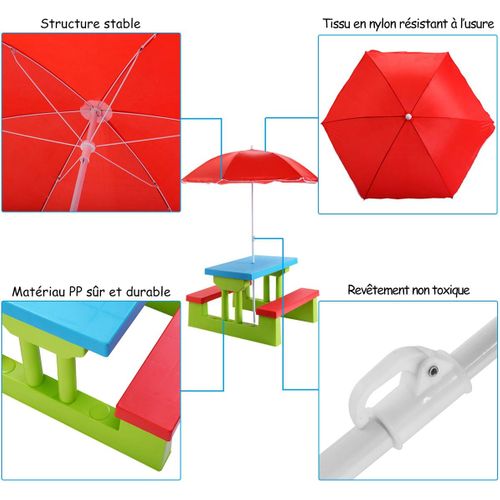 Structure stable

Tissu en nylon résistant à l'usure

Matériau PP sûr et durable

Revêtement non toxique