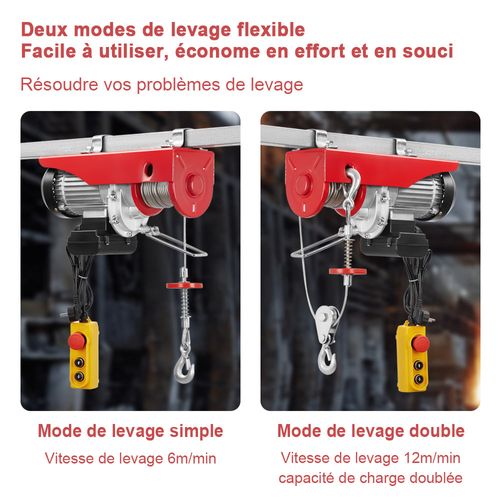 Deux modes de levage flexible
Facile à utiliser, économe en effort et en souci

Résoudre vos problèmes de levage

Mode de levage simple
Vitesse de levage 6m/min

Mode de levage double
Vitesse de levage 12m/min
capacité de charge doublée