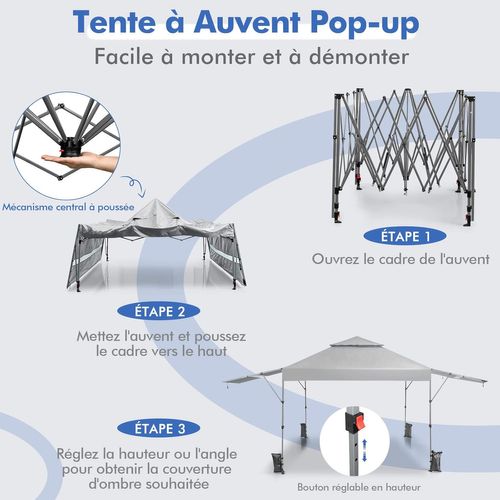 Tente à Auvent Pop-up

Facile à monter et à démonter

Mécanisme central à poussée

ÉTAPE 1

Ouvrez le cadre de l'auvent

ÉTAPE 2

Mettez l'auvent et poussez le cadre vers le haut

ÉTAPE 3

Réglez la hauteur ou l'angle pour obtenir la couverture d'ombre souhaitée

Bouton réglable en hauteur