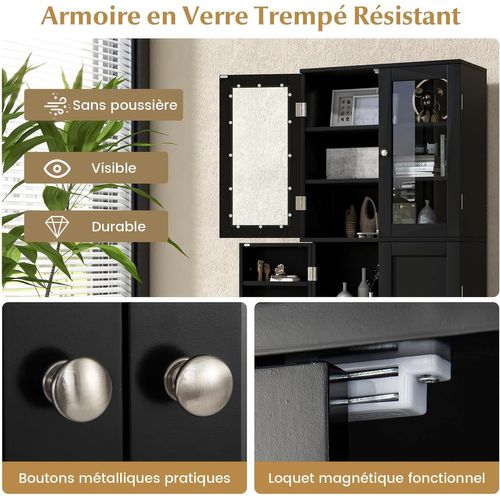 Armoire en Verre Trempé Résistant

Sans poussière

Visible

Durable

Boutons métalliques pratiques

Loquet magnétique fonctionnel