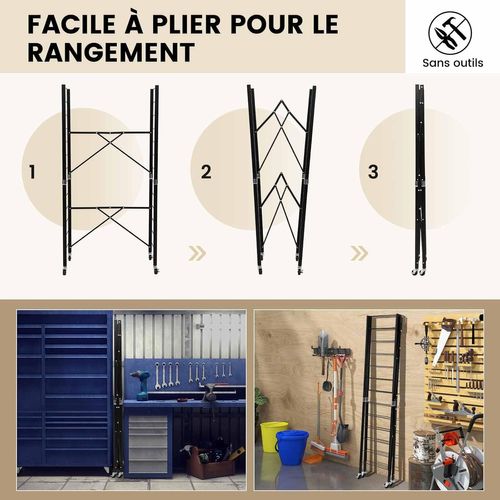 FACILE À PLIER POUR LE RANGEMENT

Sans outils

1

2

3