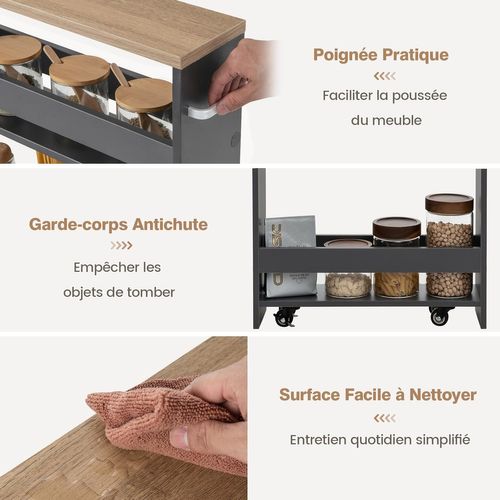 Poignée Pratique

Faciliter la poussée du meuble

Garde-corps Antichute

Empêcher les objets de tomber

Surface Facile à Nettoyer

Entretien quotidien simplifié