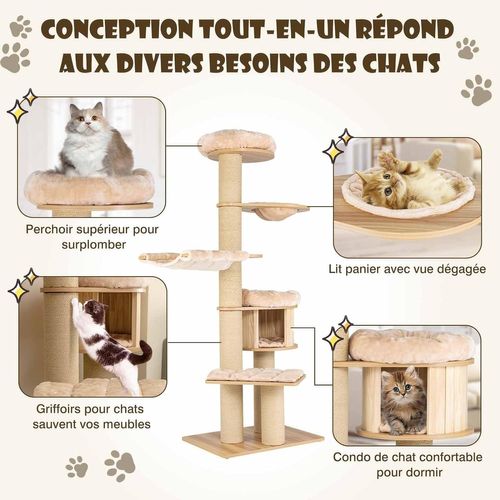 CONCEPTION TOUT-EN-UN RÉPOND AUX DIVERS BESOINS DES CHATS

Perchoir supérieur pour surplomber

Lit panier avec vue dégagée

Griffoirs pour chats sauvent vos meubles

Condo de chat confortable pour dormir