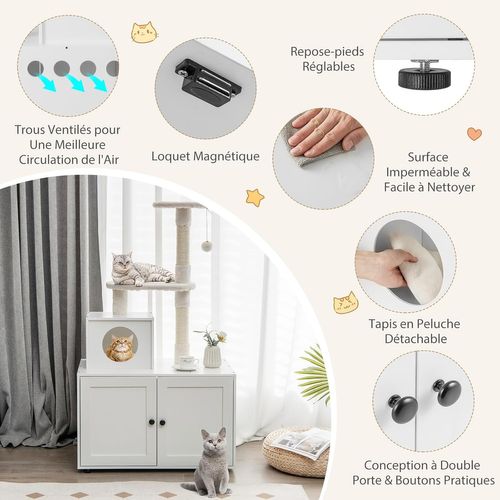 Trous Ventilés pour Une Meilleure Circulation de l'Air

Loquet Magnétique

Repose-pieds Réglables

Surface Imperméable & Facile à Nettoyer

Tapis en Peluche Détachable

Conception à Double Porte & Boutons Pratiques