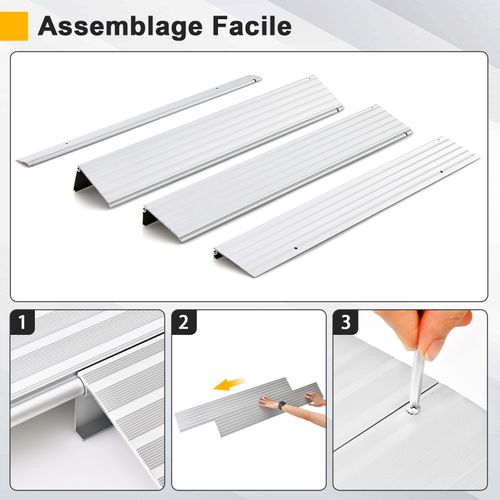 Assemblage Facile

1

2

3