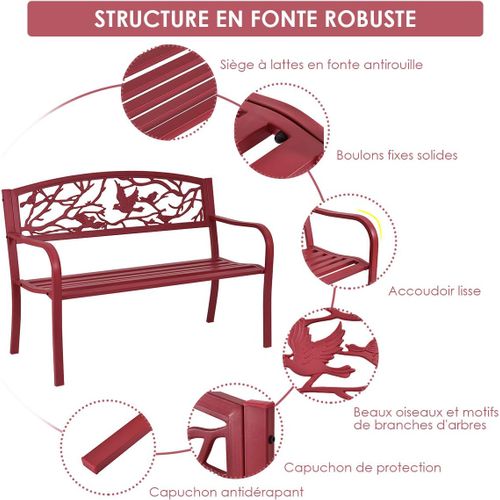 STRUCTURE EN FONTE ROBUSTE

Siège à lattes en fonte antirouille

Boulons fixes solides

Accoudoir lisse

Beaux oiseaux et motifs de branches d'arbres

Capuchon de protection

Capuchon antidérapant