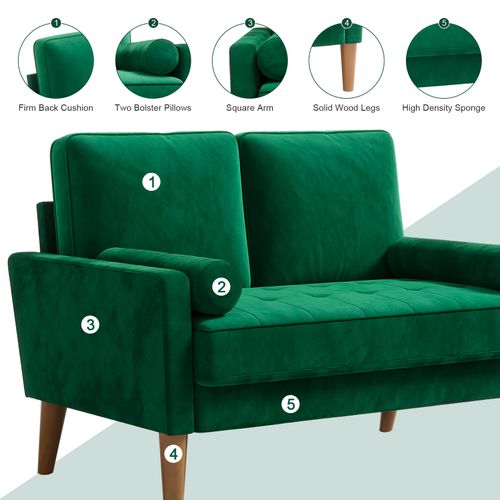 1
Firm Back Cushion

2
Two Bolster Pillows

3
Square Arm

4
Solid Wood Legs

5
High Density Sponge

1

2

3

5

4