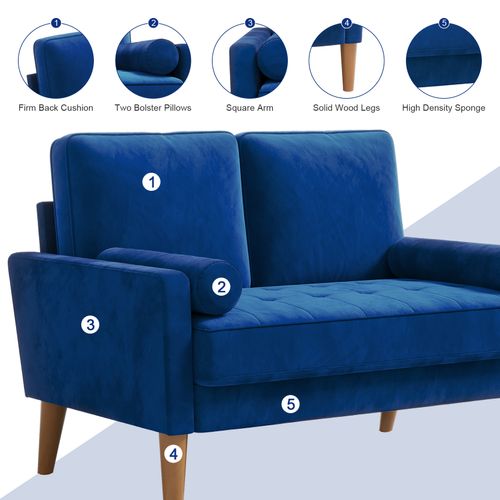 1
Firm Back Cushion

2
Two Bolster Pillows

3
Square Arm

4
Solid Wood Legs

5
High Density Sponge

1

2

3

5

4