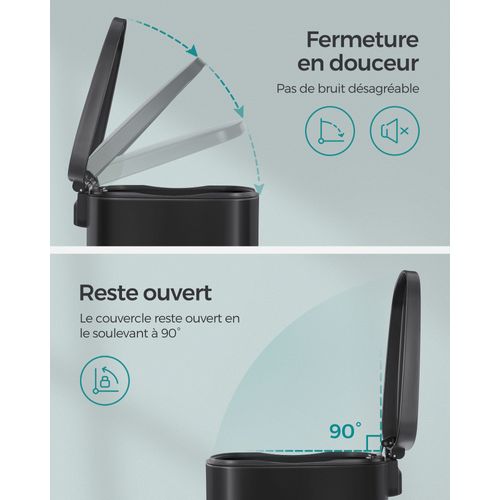 Fermeture en douceur

Pas de bruit désagréable

Reste ouvert

Le couvercle reste ouvert en le soulevant à 90°

90°