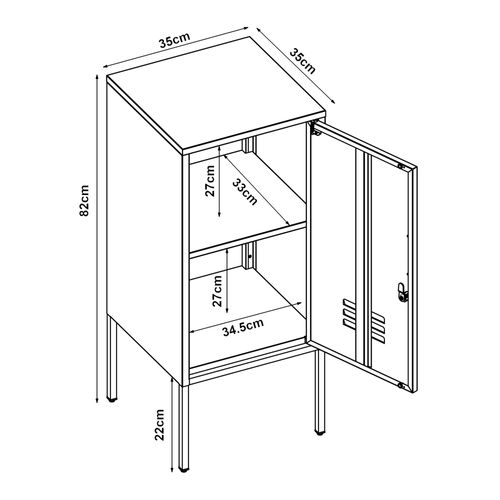 35cm
35cm
82cm
27cm
33cm
27cm
34.5cm
22cm