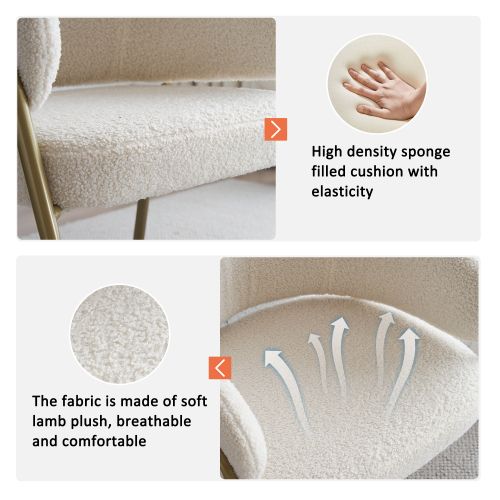 High density sponge filled cushion with elasticity

The fabric is made of soft lamb plush, breathable and comfortable