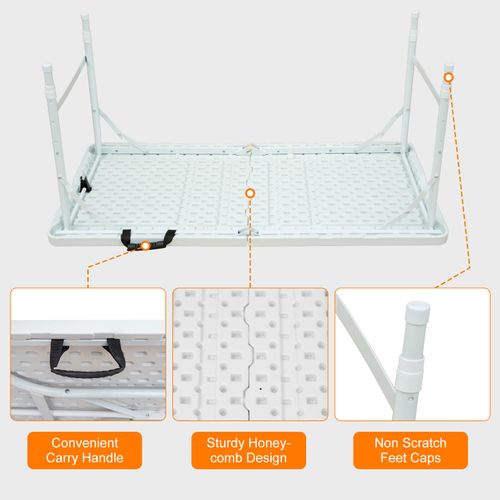 Convenient Carry Handle

Sturdy Honeycomb Design

Non Scratch Feet Caps