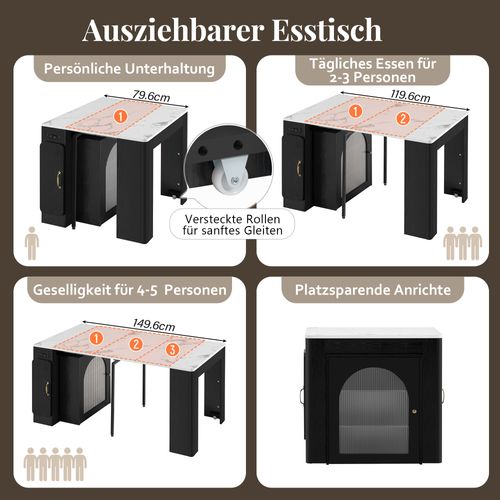 Ausziehbarer Esstisch

Persönliche Unterhaltung

79.6cm

1

Versteckte Rollen für sanftes Gleiten

Tägliches Essen für 2-3 Personen

119.6cm

1

2

Geselligkeit für 4-5 Personen

149.6cm

1

2

3

Platzsparende Anrichte