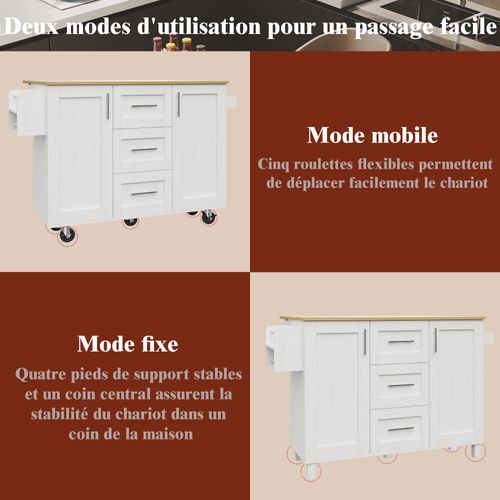 Deux modes d'utilisation pour un passage facile

Mode mobile

Cinq roulettes flexibles permettent de déplacer facilement le chariot

Mode fixe

Quatre pieds de support stables et un coin central assurent la stabilité du chariot dans un coin de la maison