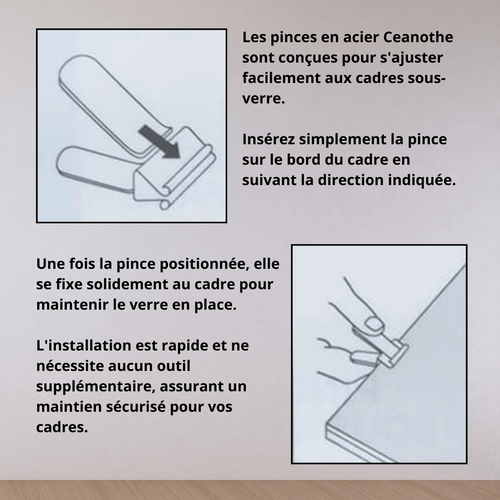 Les pinces en acier Ceanothe sont conçues pour s'ajuster facilement aux cadres sous-verre.

Insérez simplement la pince sur le bord du cadre en suivant la direction indiquée.

Une fois la pince positionnée, elle se fixe solidement au cadre pour maintenir le verre en place.

L'installation est rapide et ne nécessite aucun outil supplémentaire, assurant un maintien sécurisé pour vos cadres.