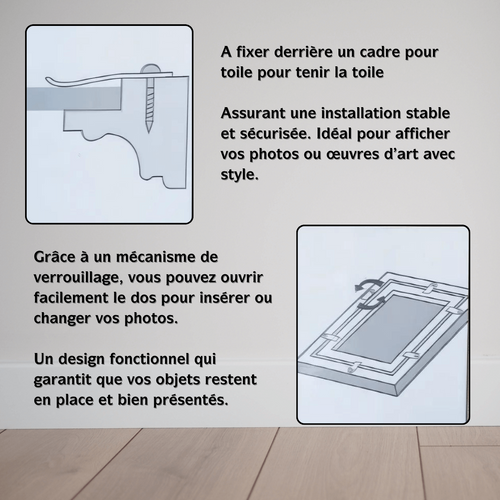 A fixer derrière un cadre pour toile pour tenir la toile

Assurant une installation stable et sécurisée. Idéal pour afficher vos photos ou œuvres d'art avec style.

Grâce à un mécanisme de verrouillage, vous pouvez ouvrir facilement le dos pour insérer ou changer vos photos.

Un design fonctionnel qui garantit que vos objets restent en place et bien présentés.