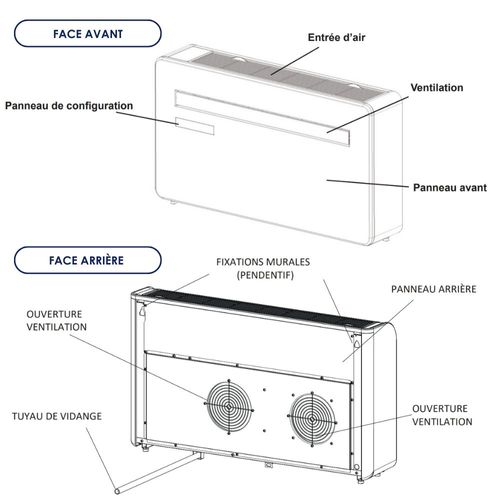 FACE AVANT

Entrée d'air

Ventilation

Panneau de configuration

Panneau avant

FACE ARRIÈRE

FIXATIONS MURALES (PENDENTIF)

PANNEAU ARRIÈRE

OUVERTURE VENTILATION

TUYAU DE VIDANGE

OUVERTURE VENTILATION