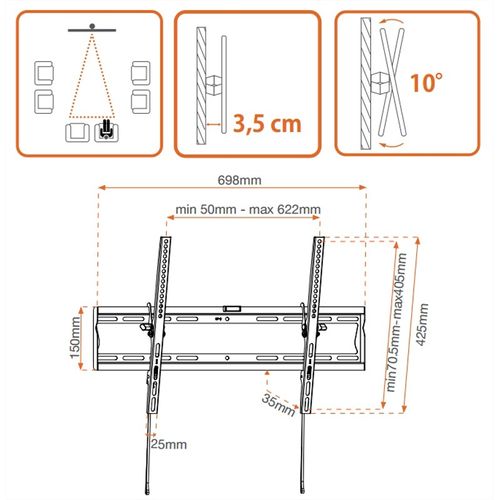 3,5 cm

10°

698mm

min 50mm - max 622mm

150mm

min70.5mm-max405mm

425mm

35mm

25mm