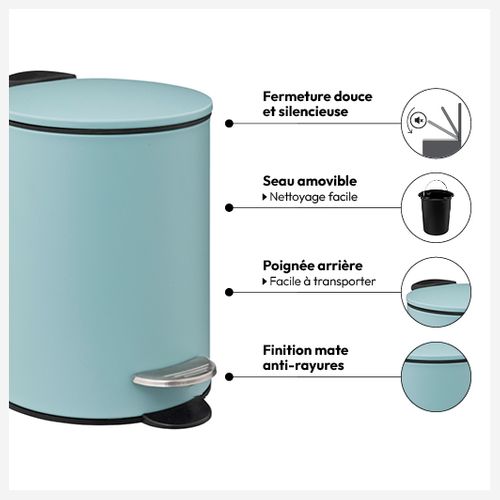 Fermeture douce et silencieuse

Seau amovible
▸ Nettoyage facile

Poignée arrière
▸ Facile à transporter

Finition mate anti-rayures