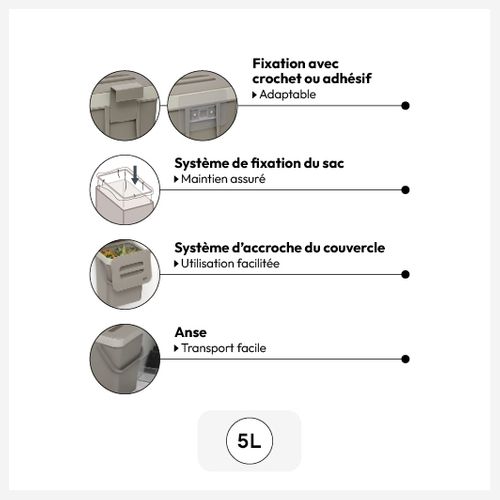 Fixation avec crochet ou adhésif
▸ Adaptable

Système de fixation du sac
▸ Maintien assuré

Système d'accroche du couvercle
▸ Utilisation facilitée

Anse
▸ Transport facile

5L