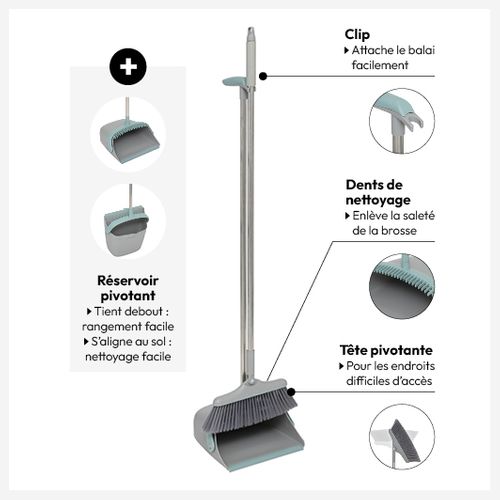 +

Réservoir pivotant
▸ Tient debout : rangement facile
▸ S'aligne au sol : nettoyage facile

Clip
▸ Attache le balai facilement

Dents de nettoyage
▸ Enlève la saleté de la brosse

Tête pivotante
▸ Pour les endroits difficiles d'accès