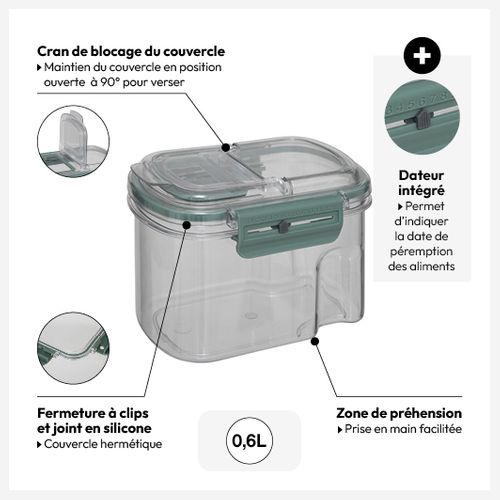 Cran de blocage du couvercle
▸ Maintien du couvercle en position ouverte à 90° pour verser

+

3 4 5 6 7 8

Dateur intégré
▸ Permet d'indiquer la date de péremption des aliments

Fermeture à clips et joint en silicone
▸ Couvercle hermétique

0,6L

Zone de préhension
▸ Prise en main facilitée